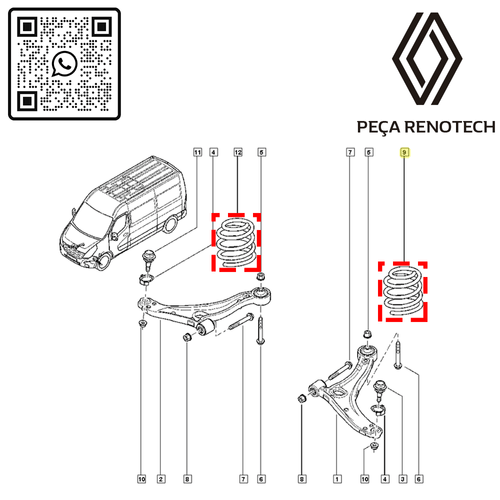 PEÇA RENOTECH

11 4 12 5

7 5 9

10 2 8 7 6

8 1 10 4 3 6